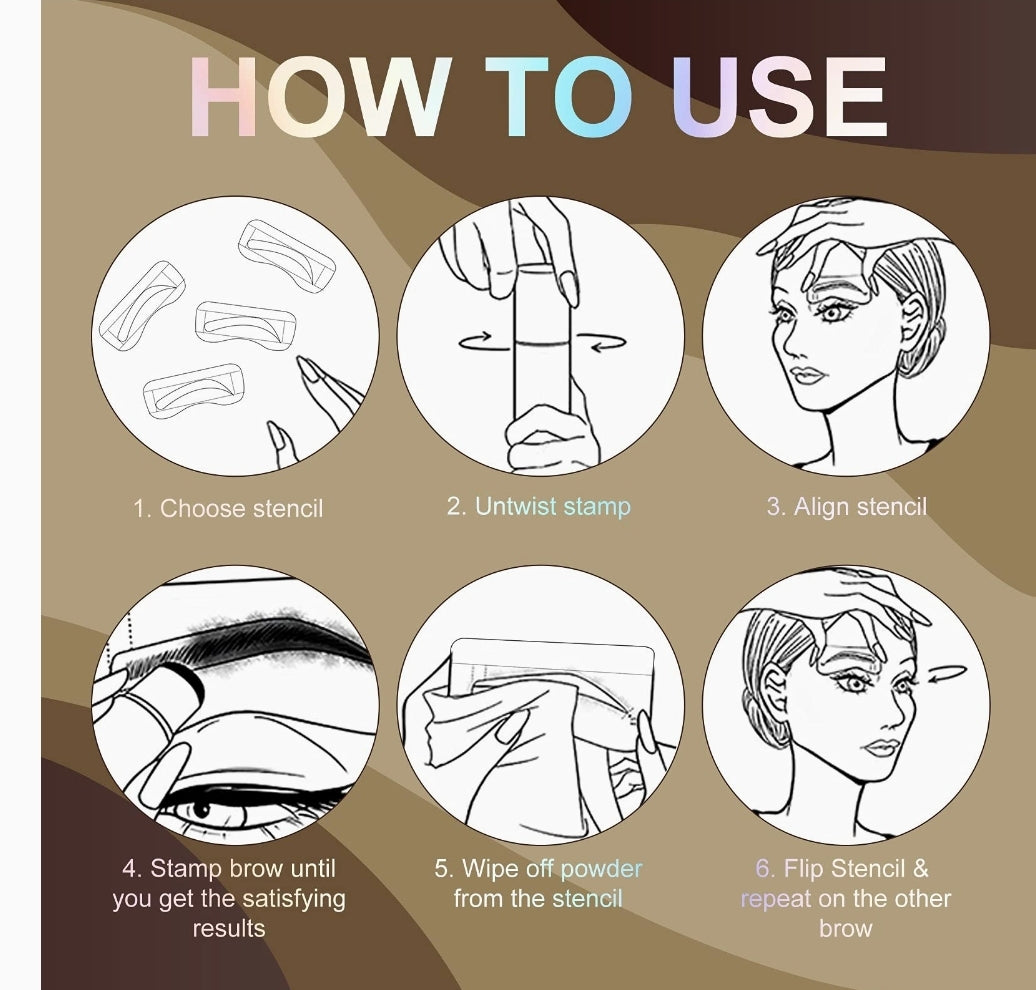 HOW TO USE

1. Choose stencil

2. Untwist stamp

3. Align stencil

4. Stamp brow until you get the satisfying results

5. Wipe off powder from the stencil

6. Flip Stencil & repeat on the other brow